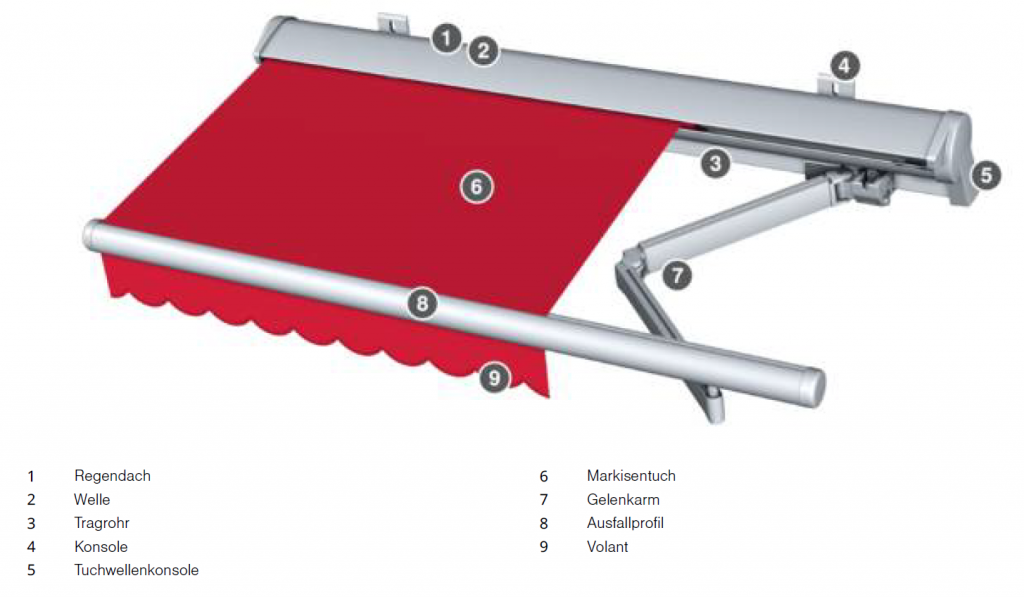 1
2
4
3
5
6
7
8
9

1 Regendach
2 Welle
3 Tragrohr
4 Konsole
5 Tuchwellenkonsole

6 Markisentuch
7 Gelenkarm
8 Ausfallprofil
9 Volant