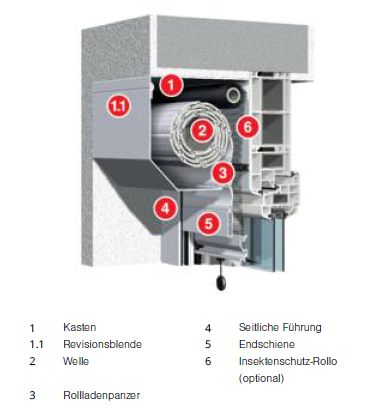 1
1.1
2
6
3
4
5

1 Kasten
1.1 Revisionsblende
2 Welle
3 Rollladenpanzer

4 Seitliche Führung
5 Endschiene
6 Insektenschutz-Rollo (optional)